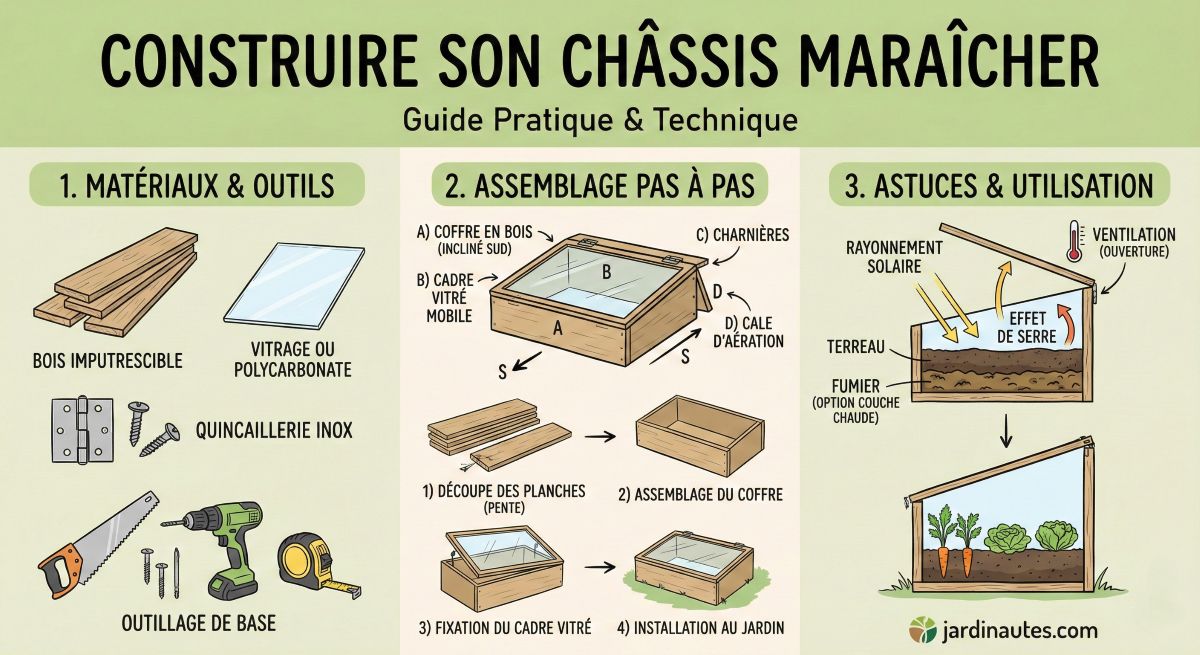 CONSTRUIRE SON CHÂSSIS MARAÎCHER

Guide Pratique & Technique

1. MATÉRIAUX & OUTILS

BOIS IMPUTRESCIBLE

VITRAGE OU POLYCARBONATE

QUINCAILLERIE INOX

OUTILLAGE DE BASE

2. ASSEMBLAGE PAS À PAS

A) COFFRE EN BOIS (INCLINÉ SUD)

B) CADRE VITRÉ MOBILE

C) CHARNIÈRES

D) CALE D'AÉRATION

B

A

D

S

S

1) DÉCOUPE DES PLANCHES (PENTE)

2) ASSEMBLAGE DU COFFRE

3) FIXATION DU CADRE VITRÉ

4) INSTALLATION AU JARDIN

3. ASTUCES & UTILISATION

RAYONNEMENT SOLAIRE

VENTILATION (OUVERTURE)

EFFET DE SERRE

TERREAU

FUMIER (OPTION COUCHE CHAUDE)

jardinautes.com